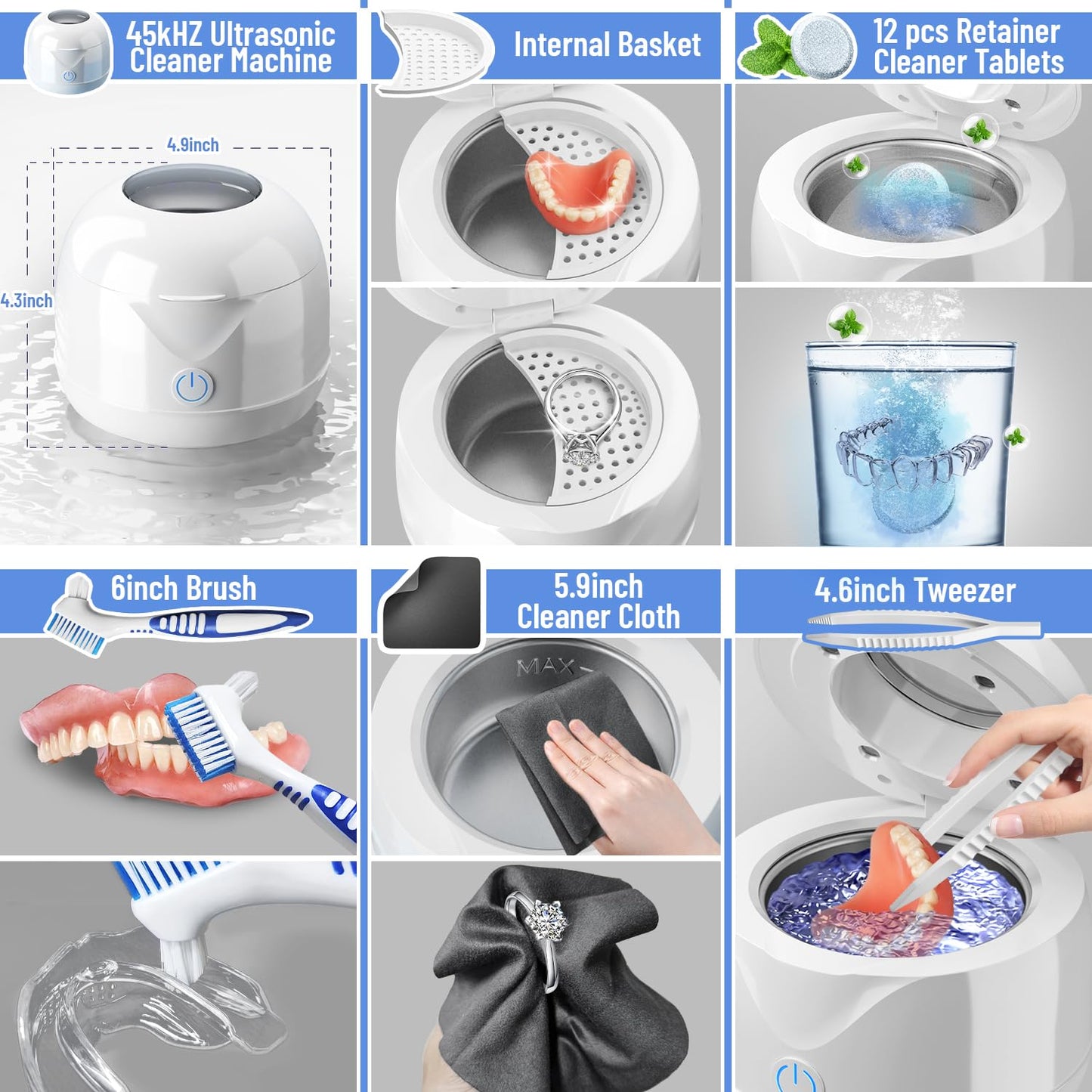 45kHZ Ultrasonic Cleaner Machine

4.9inch

4.3inch

Internal Basket

12 pcs Retainer Cleaner Tablets

6inch Brush

5.9inch Cleaner Cloth

MAX

4.6inch Tweezer