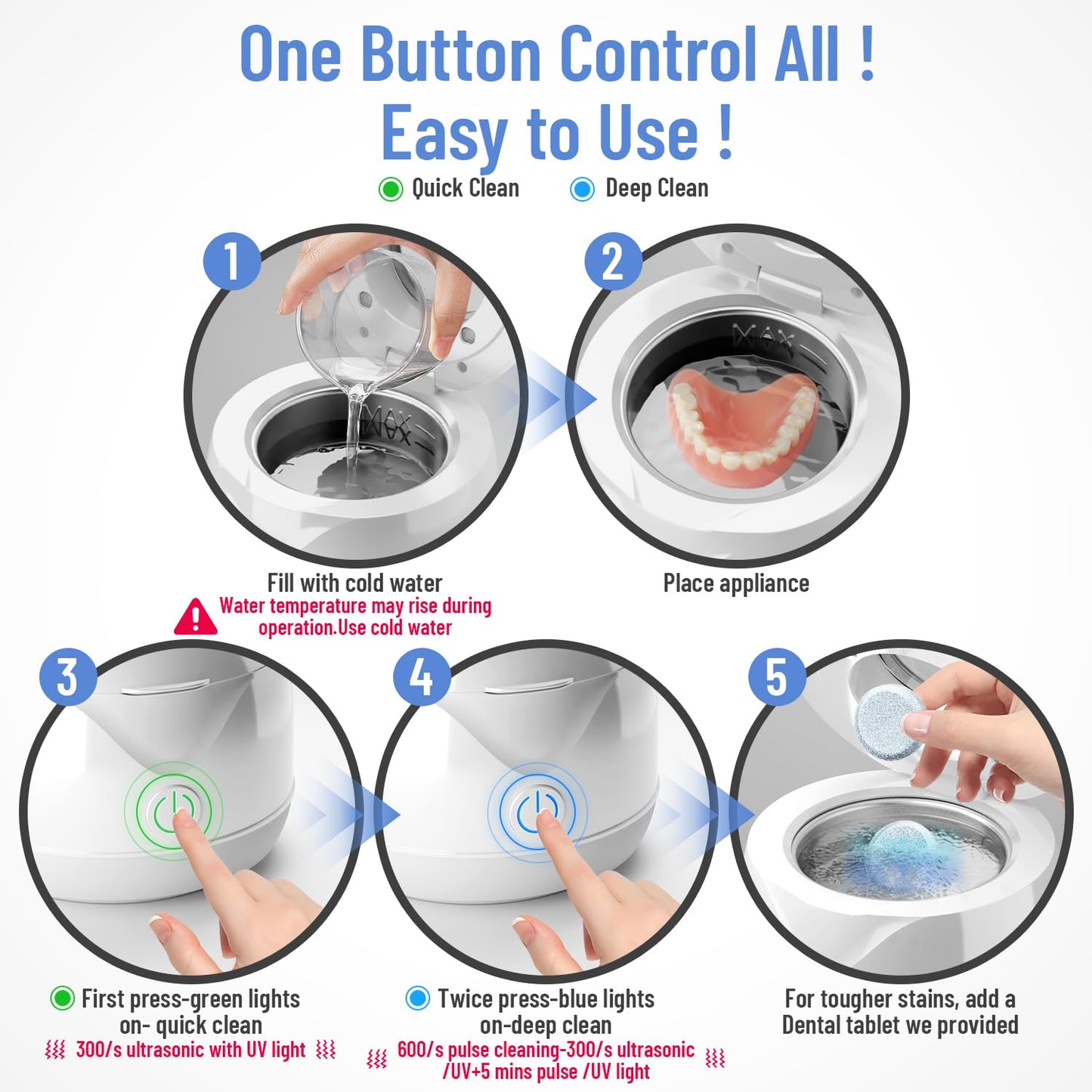 One Button Control All !
Easy to Use !

Quick Clean    Deep Clean

1

MAX

2

MAX

Fill with cold water

Water temperature may rise during operation.Use cold water

Place appliance

3

4

5

First press-green lights on- quick clean
300/s ultrasonic with UV light

Twice press-blue lights on-deep clean
600/s pulse cleaning-300/s ultrasonic /UV+5 mins pulse /UV light

For tougher stains, add a Dental tablet we provided