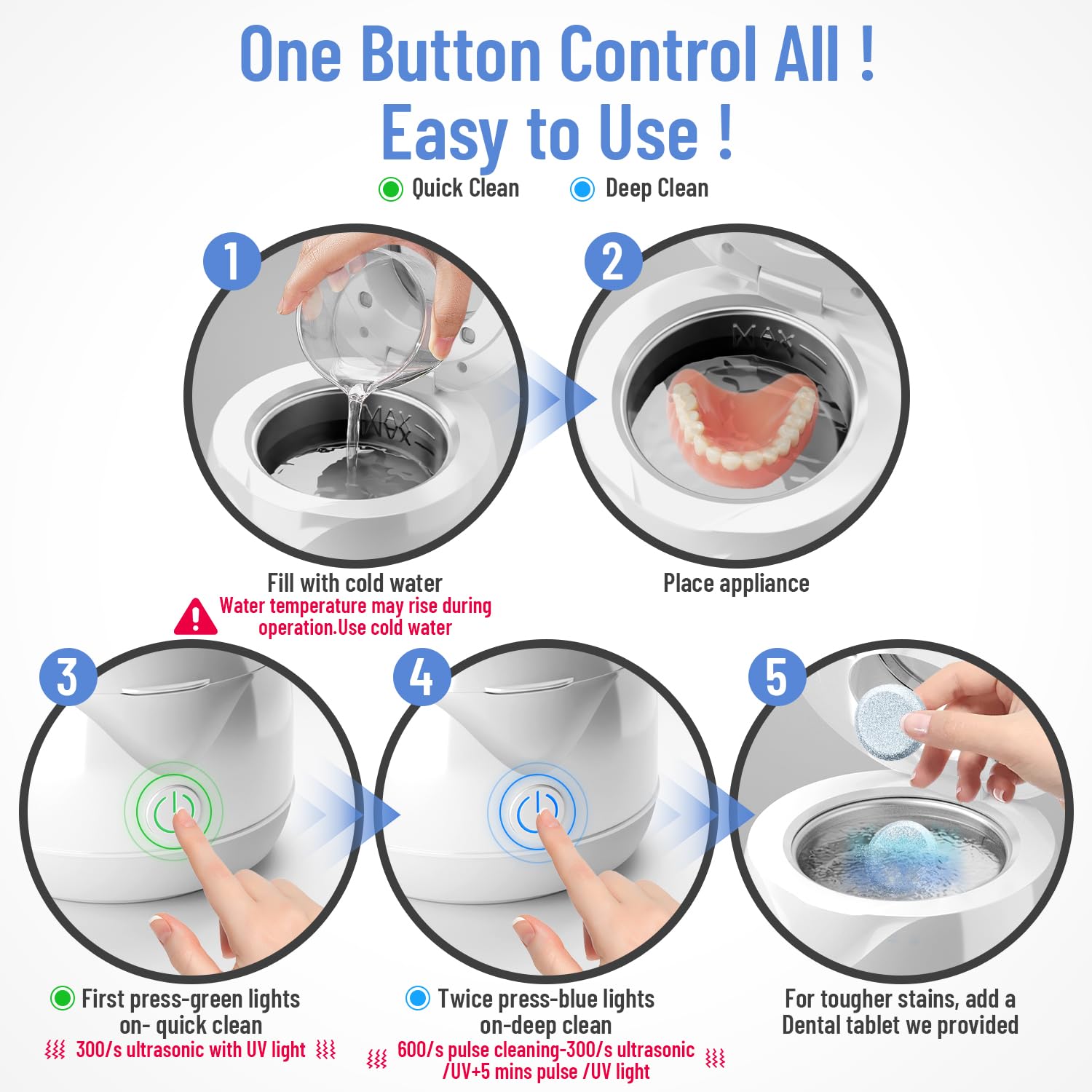 One Button Control All !
Easy to Use !

Quick Clean
Deep Clean

1

MAX

2

MAX

Fill with cold water
Water temperature may rise during operation.Use cold water

Place appliance

3

4

5

First press-green lights on- quick clean
300/s ultrasonic with UV light

Twice press-blue lights on-deep clean
600/s pulse cleaning-300/s ultrasonic /UV+5 mins pulse /UV light

For tougher stains, add a Dental tablet we provided